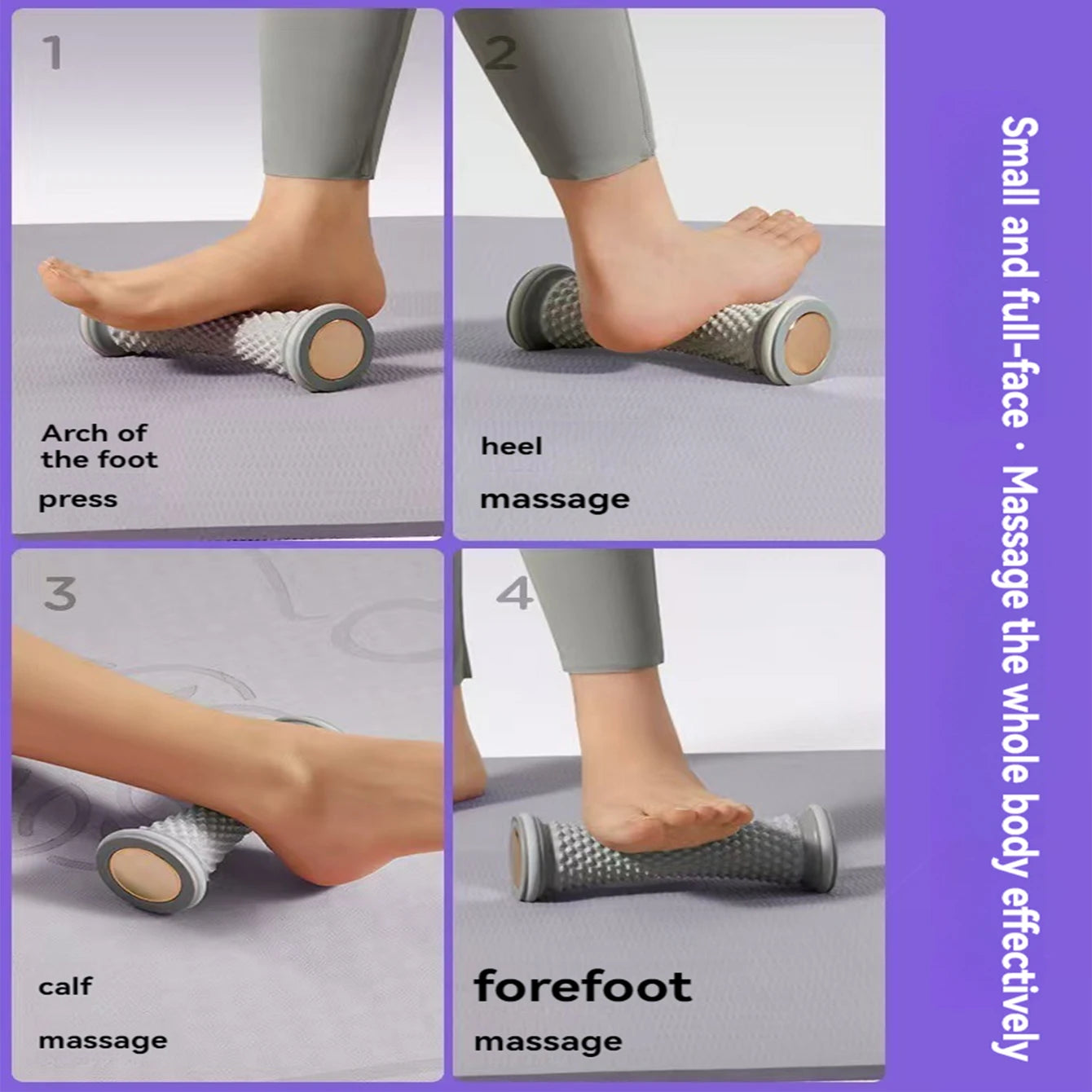 1

Arch of the foot

press

2

heel

massage

3

calf

massage

4

forefoot

massage

Small and full-face · Massage the whole body effectively